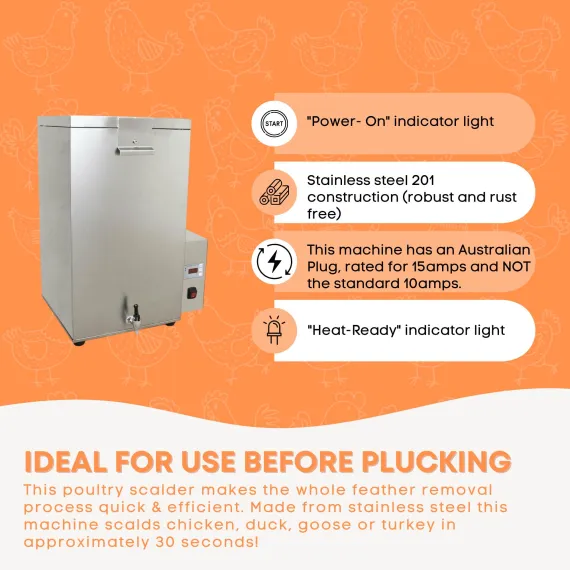 START

"Power- On" indicator light

Stainless steel 201 construction (robust and rust free)

This machine has an Australian Plug, rated for 15amps and NOT the standard 10amps.

"Heat-Ready" indicator light

IDEAL FOR USE BEFORE PLUCKING

This poultry scalder makes the whole feather removal process quick & efficient. Made from stainless steel this machine scalds chicken, duck, goose or turkey in approximately 30 seconds!