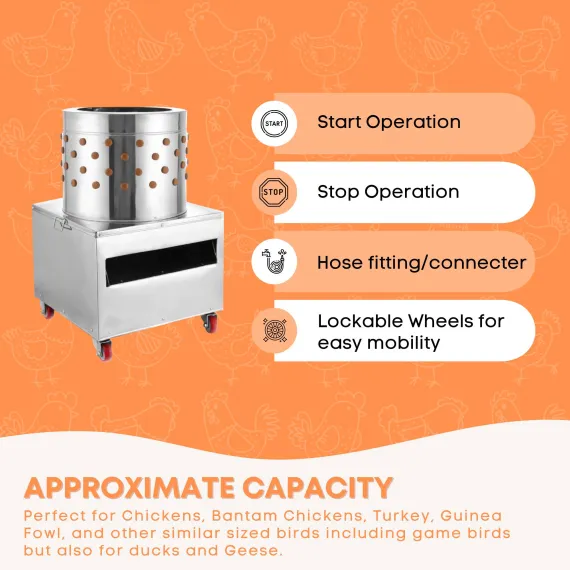 START
Start Operation

STOP
Stop Operation

Hose fitting/connecter

Lockable Wheels for easy mobility

APPROXIMATE CAPACITY
Perfect for Chickens, Bantam Chickens, Turkey, Guinea Fowl, and other similar sized birds including game birds but also for ducks and Geese.