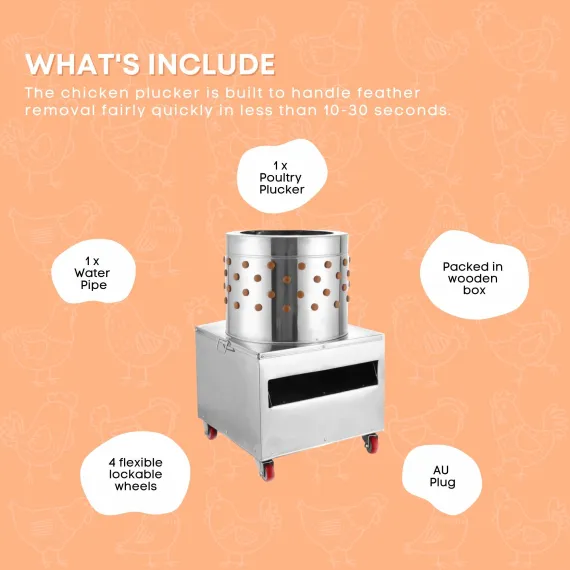 WHAT'S INCLUDE

The chicken plucker is built to handle feather removal fairly quickly in less than 10-30 seconds.

1 x Poultry Plucker

1 x Water Pipe

Packed in wooden box

4 flexible lockable wheels

AU Plug